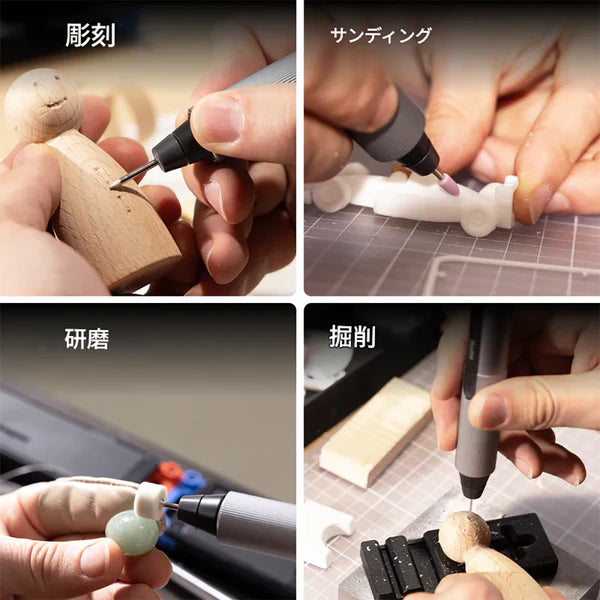 彫刻

サンディング

研磨

掘削