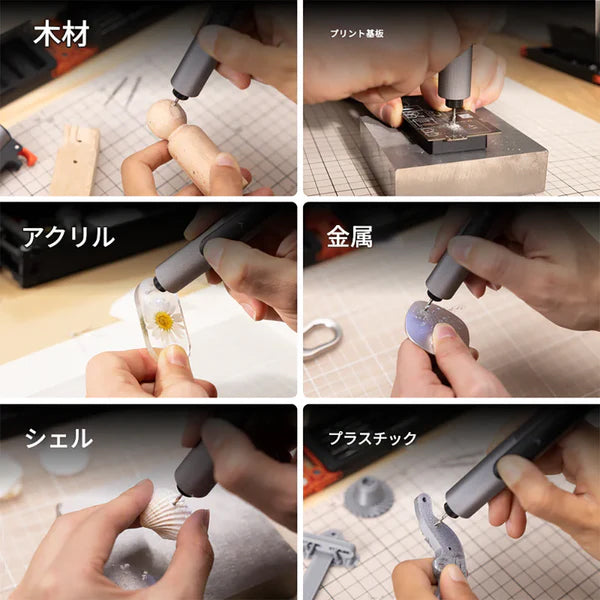 木材

プリント基板

アクリル

金属

シェル

プラスチック