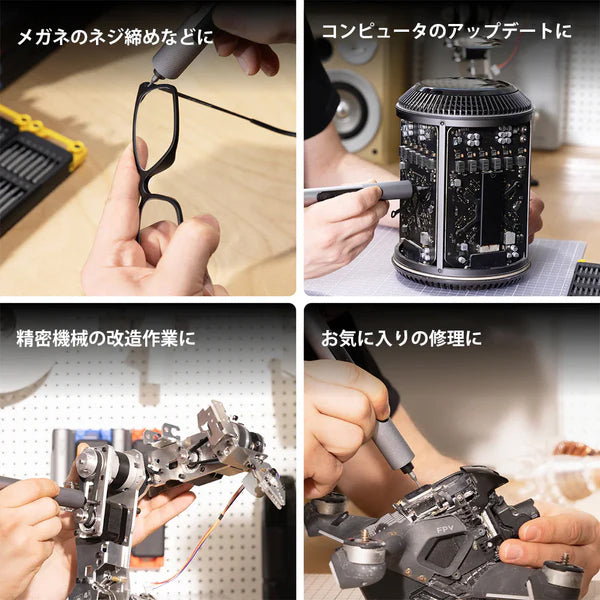 メガネのネジ締めなどに

コンピュータのアップデートに

精密機械の改造作業に

お気に入りの修理に

FPV