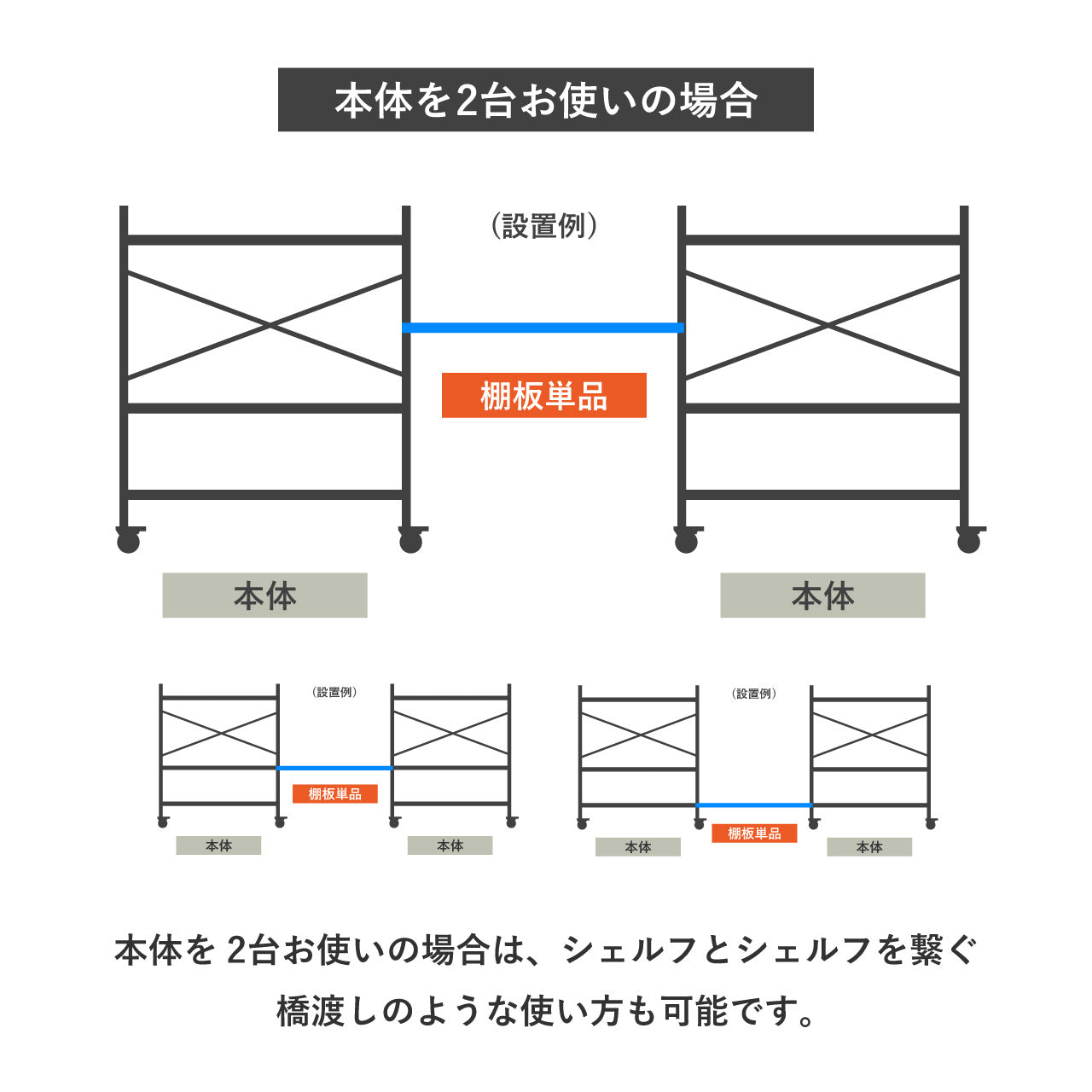 本体を2台お使いの場合

（設置例）

棚板単品

本体

本体

（設置例）

棚板単品

本体

本体

（設置例）

棚板単品

本体

本体

本体を 2台お使いの場合は、シェルフとシェルフを繋ぐ橋渡しのような使い方も可能です。