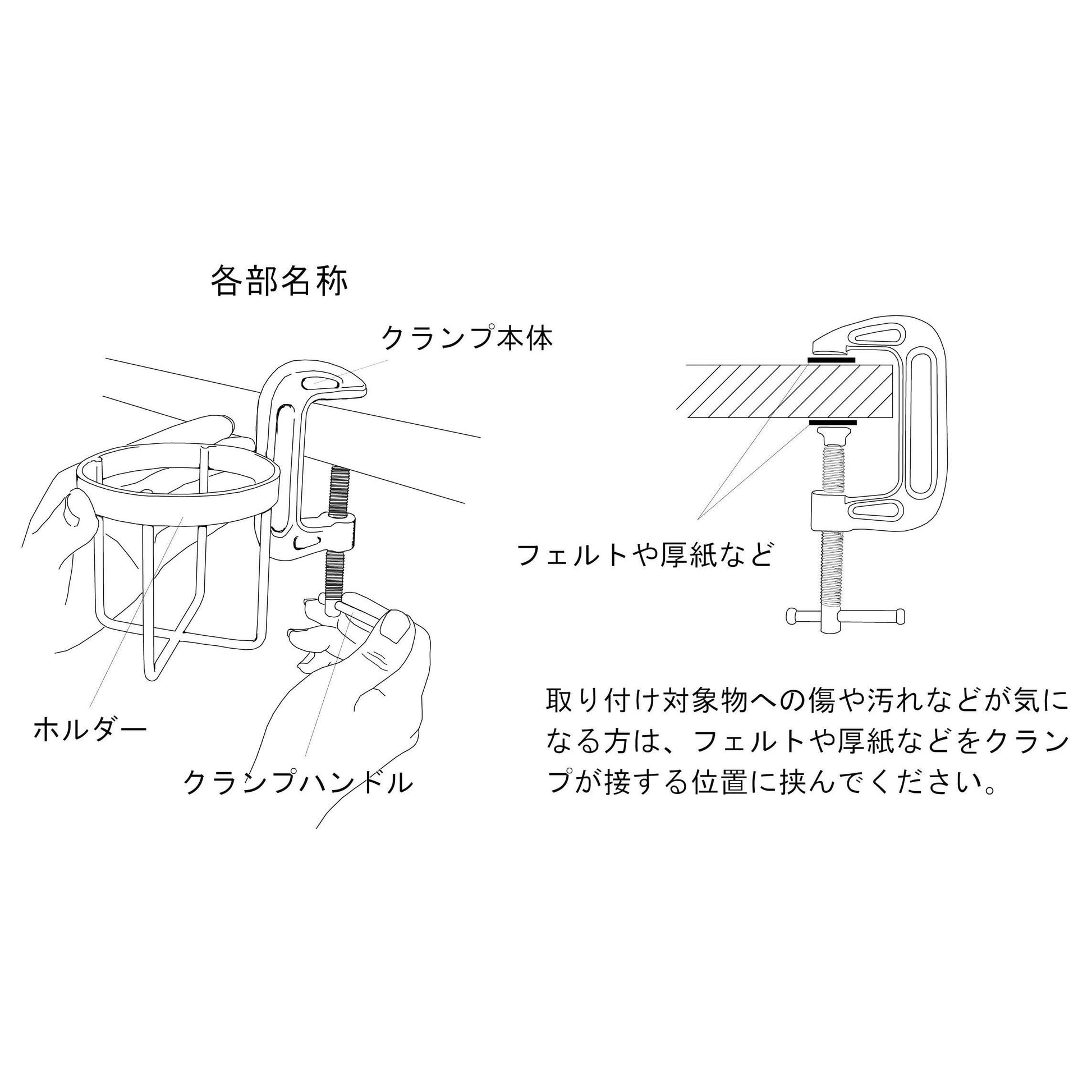 各部名称

クランプ本体

ホルダー

クランプハンドル

フェルトや厚紙など

取り付け対象物への傷や汚れなどが気になる方は、フェルトや厚紙などをクランプが接する位置に挟んでください。