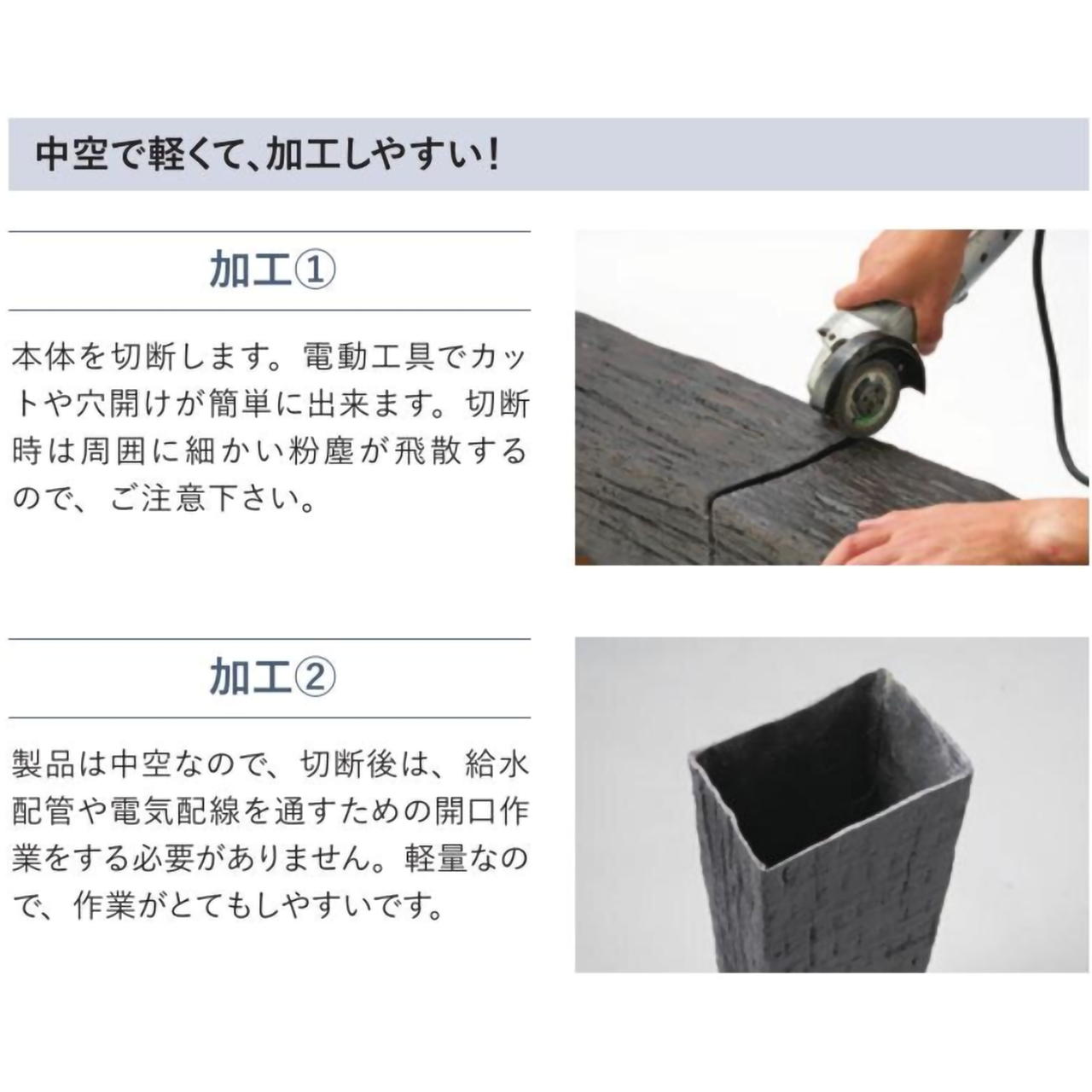 中空で軽くて、加工しやすい!

加工①

本体を切断します。電動工具でカットや穴開けが簡単に出来ます。切断時は周囲に細かい粉塵が飛散するので、ご注意下さい。

加工②

製品は中空なので、切断後は、給水配管や電気配線を通すための開口作業をする必要がありません。軽量なので、作業がとてもしやすいです。