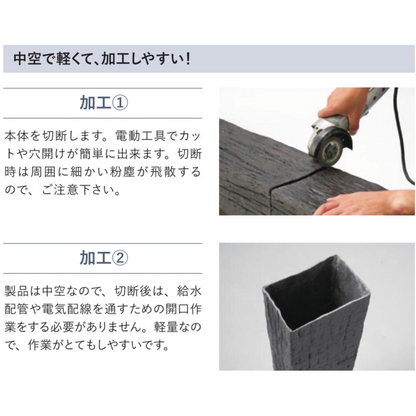 中空で軽くて、加工しやすい！

加工①

本体を切断します。電動工具でカットや穴開けが簡単に出来ます。切断時は周囲に細かい粉塵が飛散するので、ご注意下さい。

加工②

製品は中空なので、切断後は、給水配管や電気配線を通すための開口作業をする必要がありません。軽量なので、作業がとてもしやすいです。