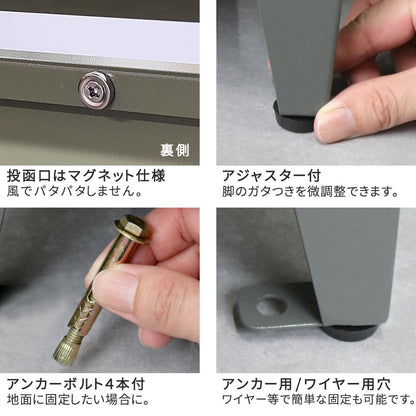 裏側

投函口はマグネット仕様
風でパタパタしません。

アジャスター付
脚のガタつきを微調整できます。

アンカーボルト4本付
地面に固定したい場合に。

アンカー用/ワイヤー用穴
ワイヤー等で簡単な固定も可能です。