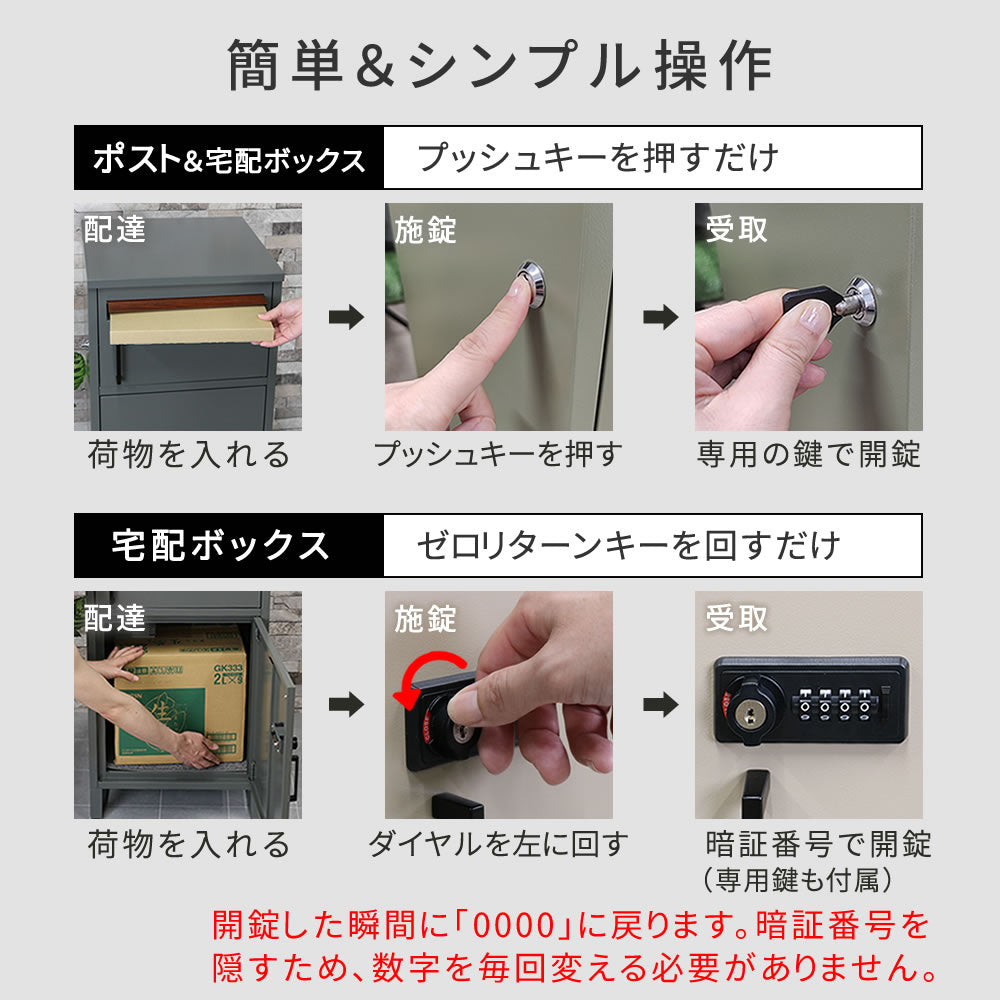 簡単&シンプル操作

ポスト&宅配ボックス　プッシュキーを押すだけ

配達
荷物を入れる

施錠
プッシュキーを押す

受取
専用の鍵で開錠

宅配ボックス　ゼロリターンキーを回すだけ

配達
GK333
荷物を入れる

施錠
ダイヤルを左に回す

受取
暗証番号で開錠
（専用鍵も付属）

開錠した瞬間に「0000」に戻ります。暗証番号を隠すため、数字を毎回変える必要がありません。